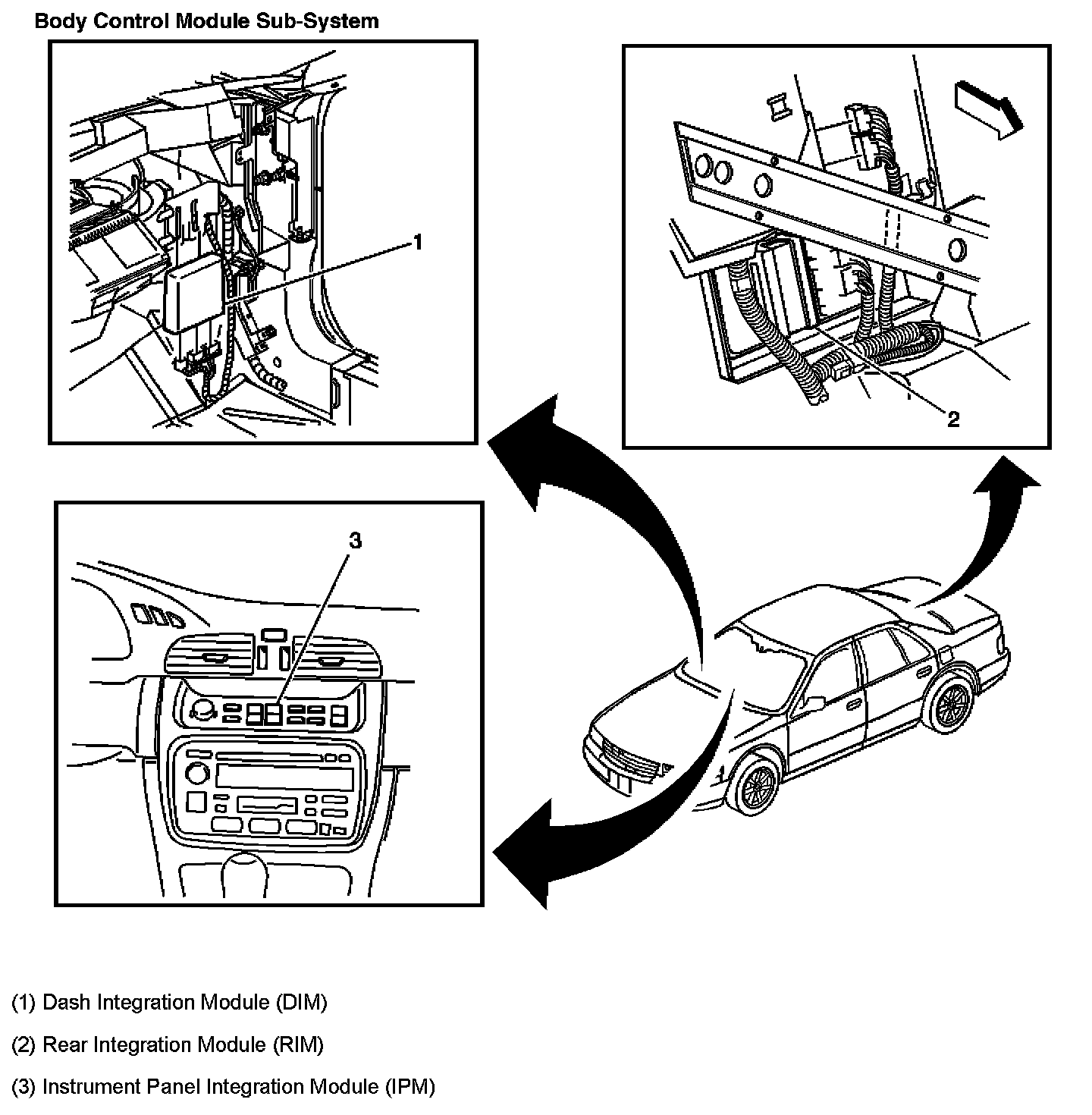 Body Control Module Sub-System

1

2

3

(1) Dash Integration Module (DIM)

(2) Rear Integration Module (RIM)

(3) Instrument Panel Integration Module (IPM)