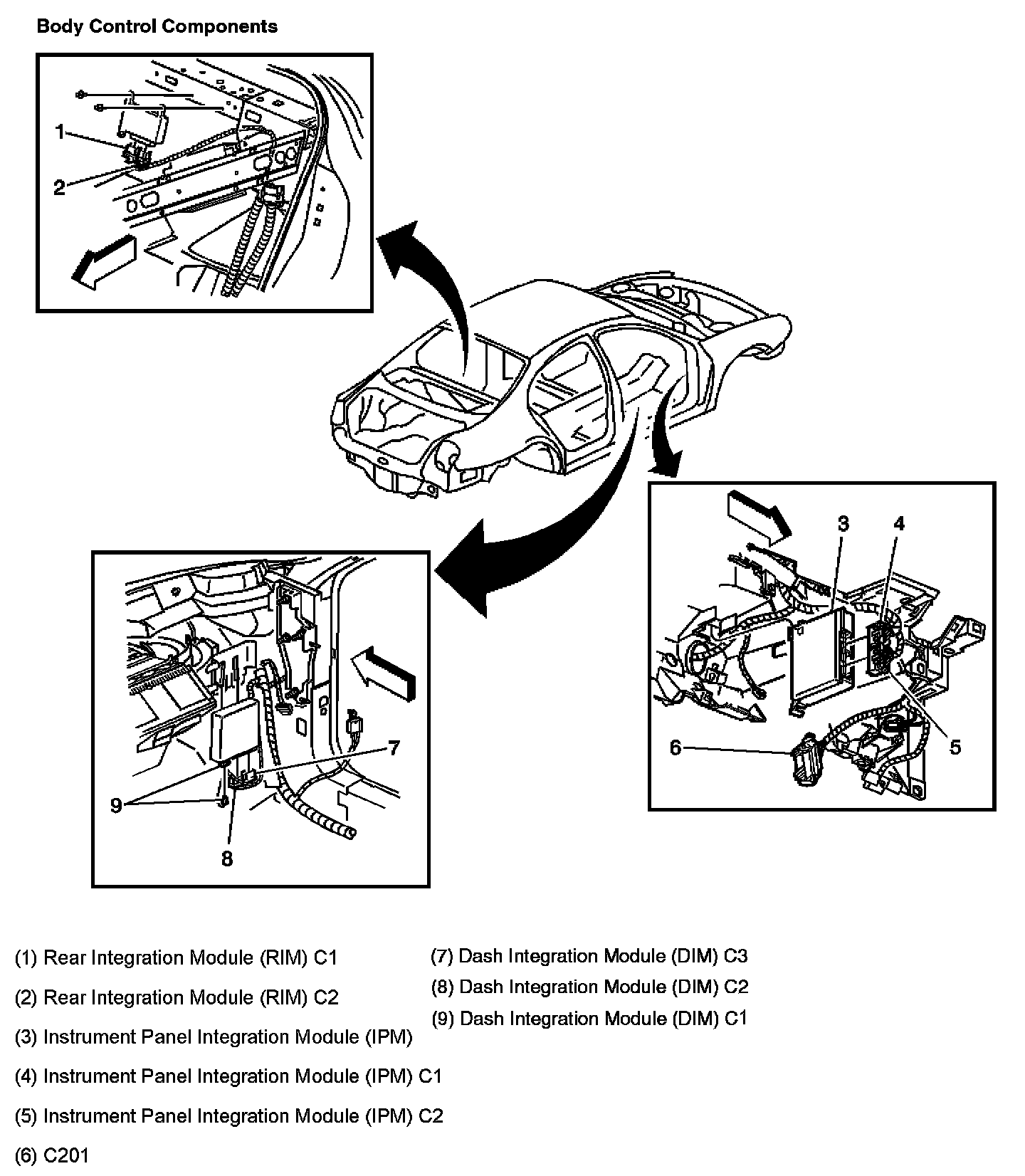 Body Control Components

1
2

3
4
5
6

7
9
8

(1) Rear Integration Module (RIM) C1

(2) Rear Integration Module (RIM) C2

(3) Instrument Panel Integration Module (IPM)

(4) Instrument Panel Integration Module (IPM) C1

(5) Instrument Panel Integration Module (IPM) C2

(6) C201

(7) Dash Integration Module (DIM) C3

(8) Dash Integration Module (DIM) C2

(9) Dash Integration Module (DIM) C1