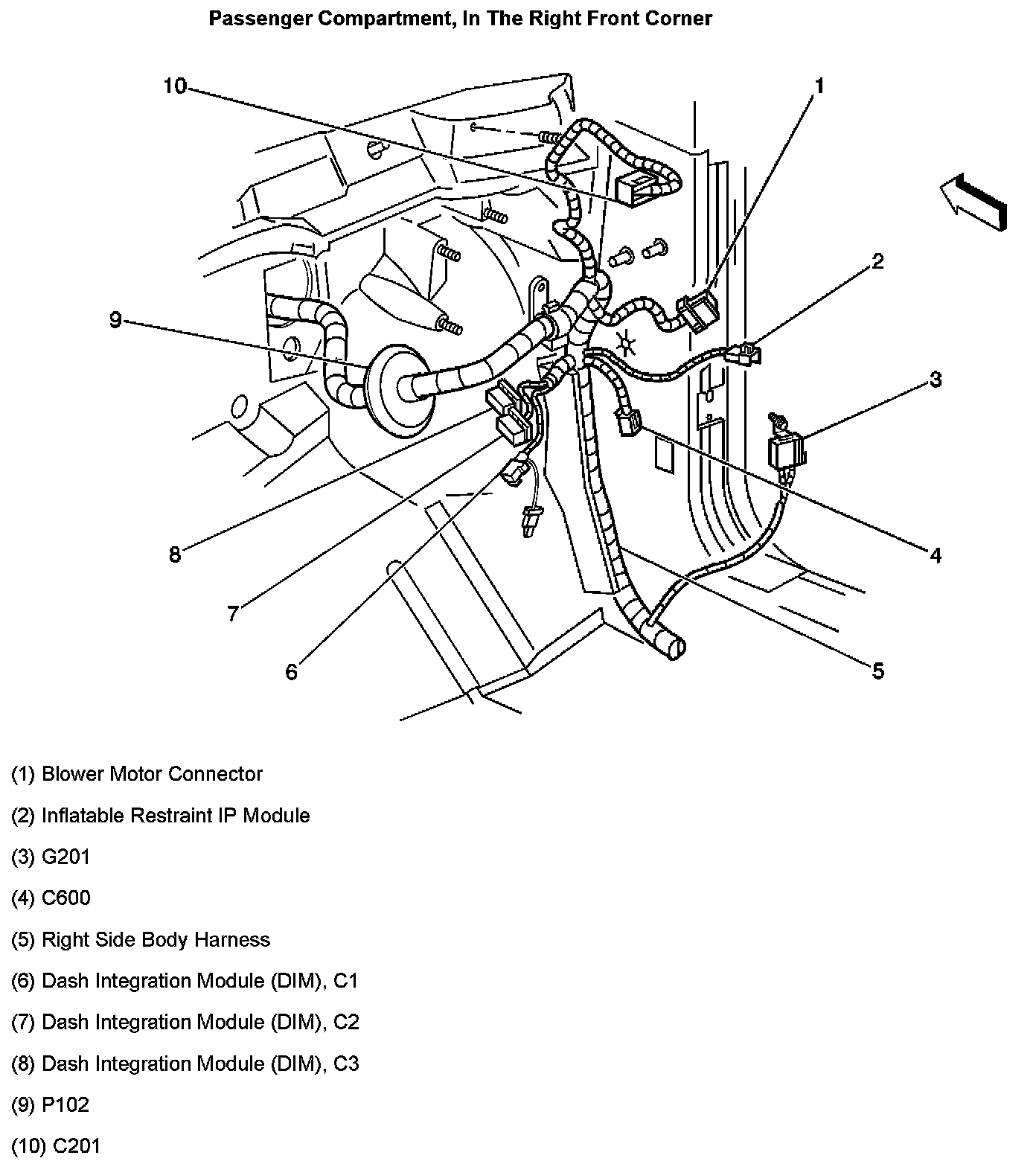 Passenger Compartment, In The Right Front Corner

10

1

2

9

3

8

4

7

6

5

(1) Blower Motor Connector

(2) Inflatable Restraint IP Module

(3) G201

(4) C600

(5) Right Side Body Harness

(6) Dash Integration Module (DIM), C1

(7) Dash Integration Module (DIM), C2

(8) Dash Integration Module (DIM), C3

(9) P102

(10) C201