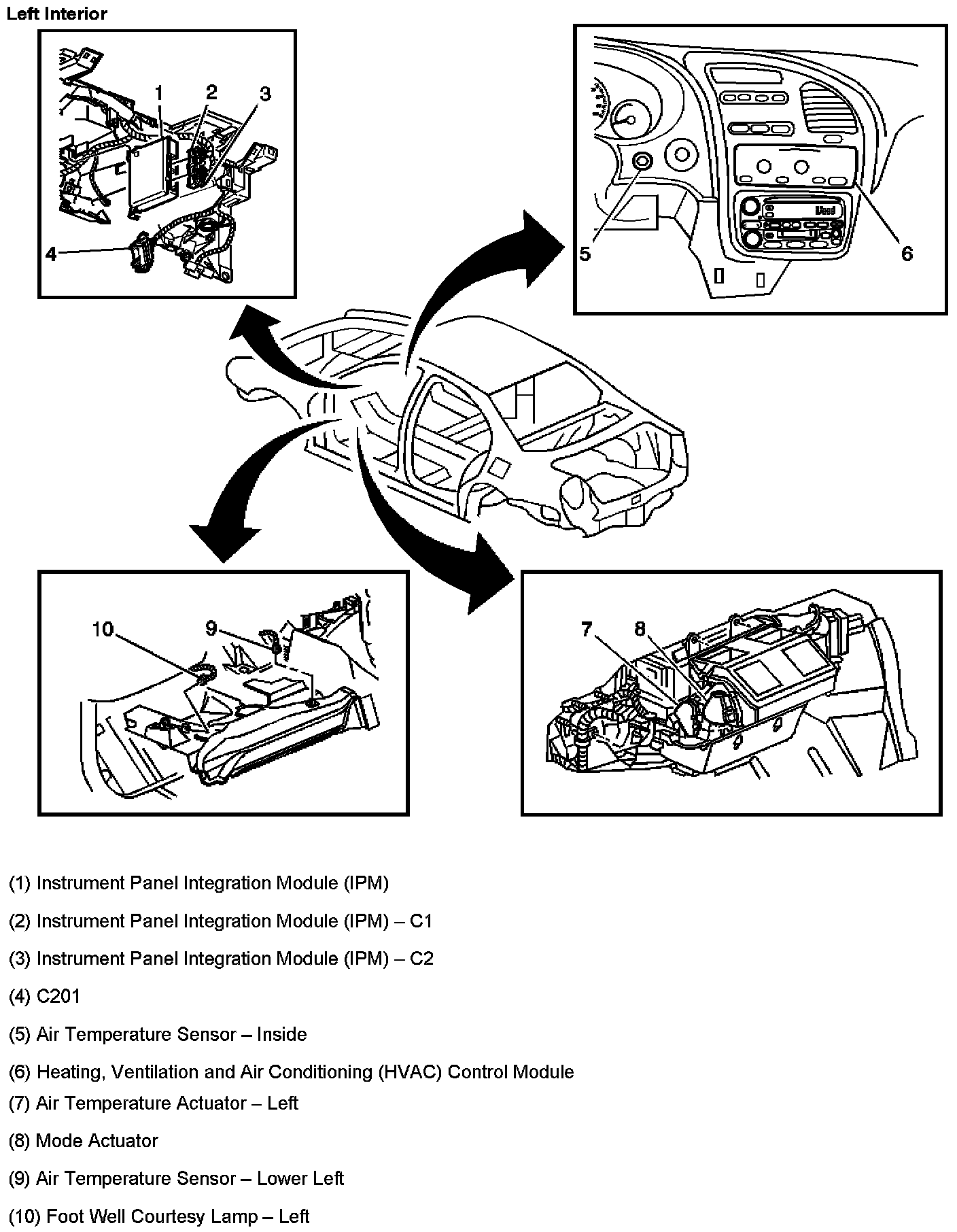 Left Interior

1
2
3
4
5
6
10
9
7
8

(1) Instrument Panel Integration Module (IPM)

(2) Instrument Panel Integration Module (IPM) – C1

(3) Instrument Panel Integration Module (IPM) – C2

(4) C201

(5) Air Temperature Sensor – Inside

(6) Heating, Ventilation and Air Conditioning (HVAC) Control Module

(7) Air Temperature Actuator – Left

(8) Mode Actuator

(9) Air Temperature Sensor – Lower Left

(10) Foot Well Courtesy Lamp – Left