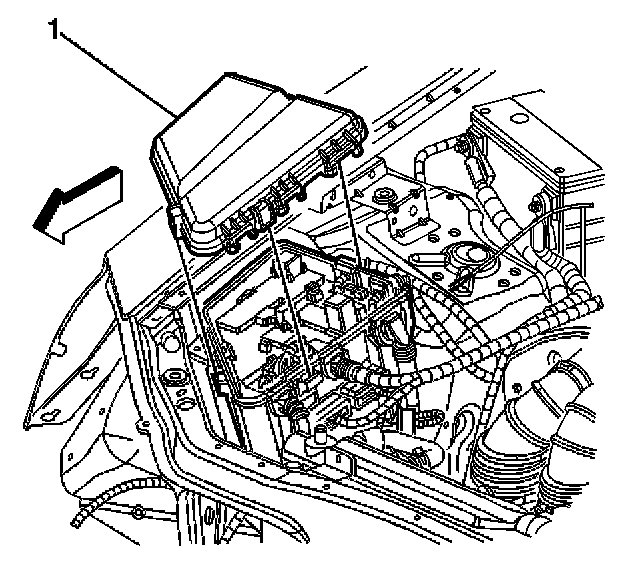 1