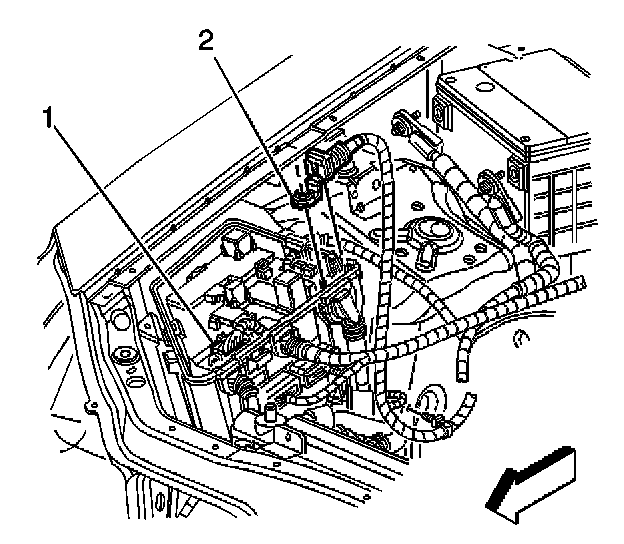 2
1