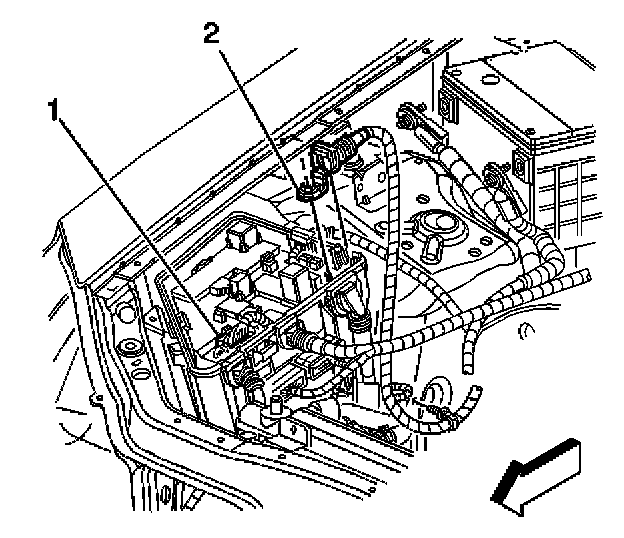 2
1