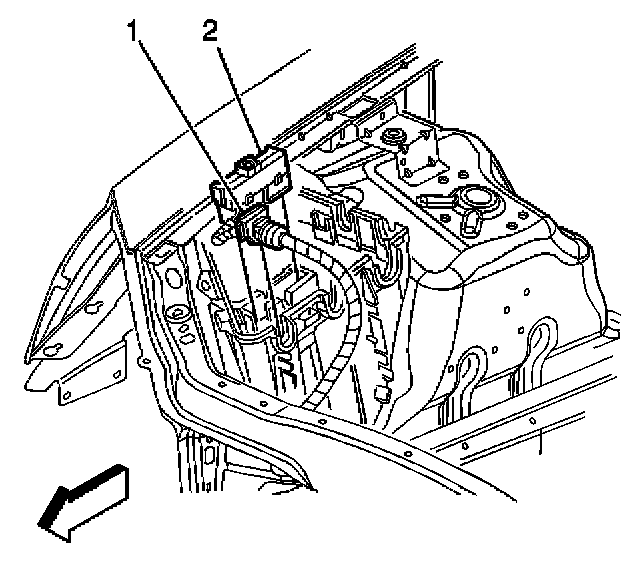 1
2