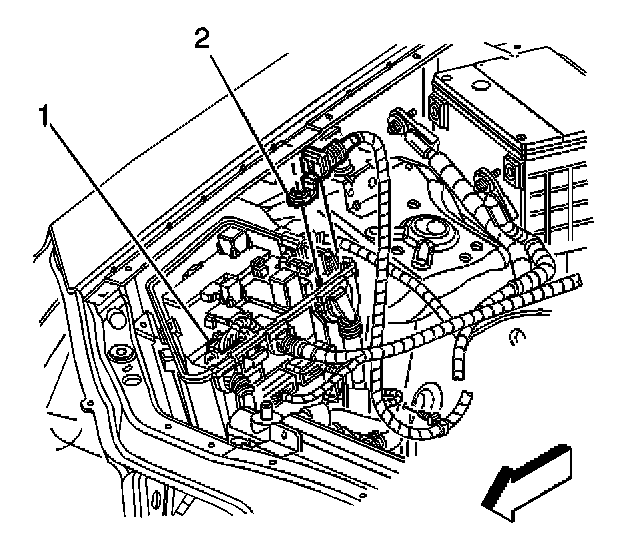 2
1