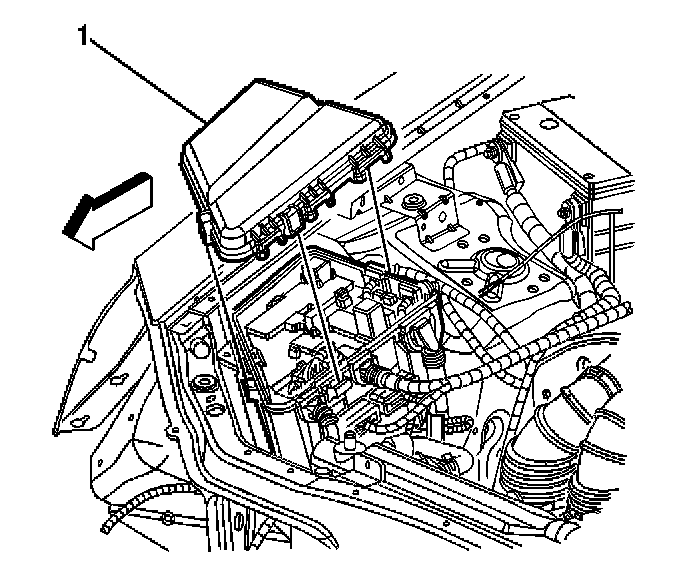 1