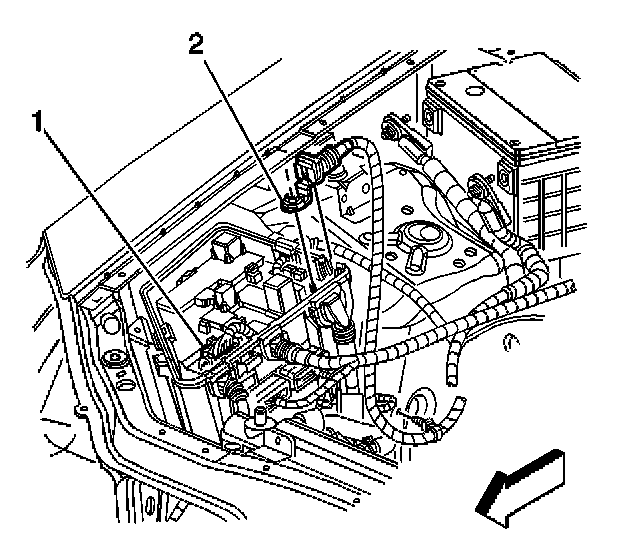 2
1