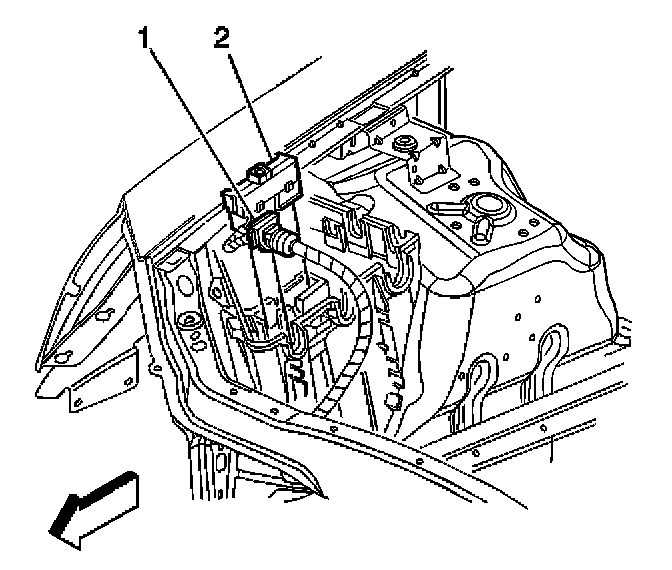 1
2