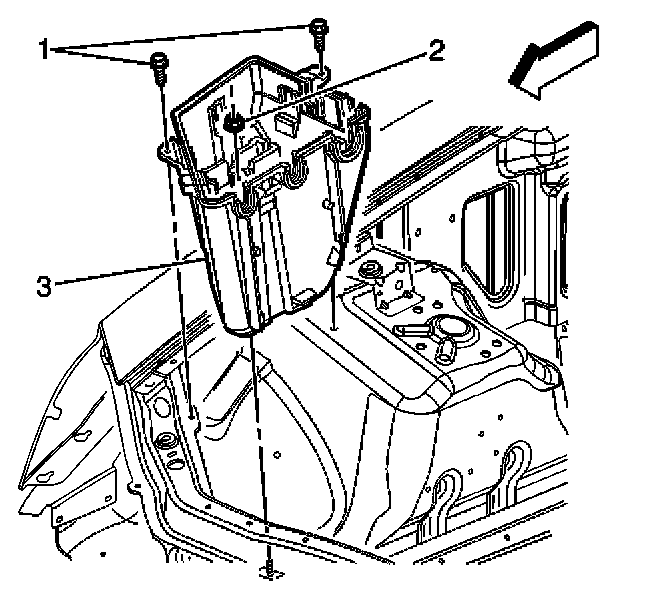 1
2
3