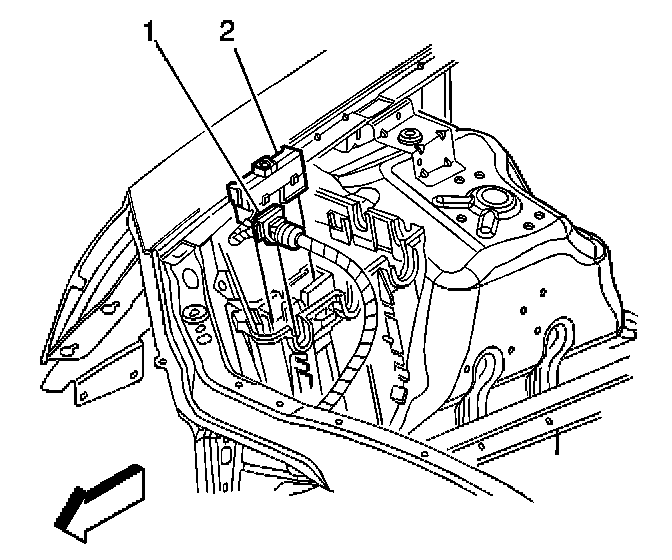 1
2