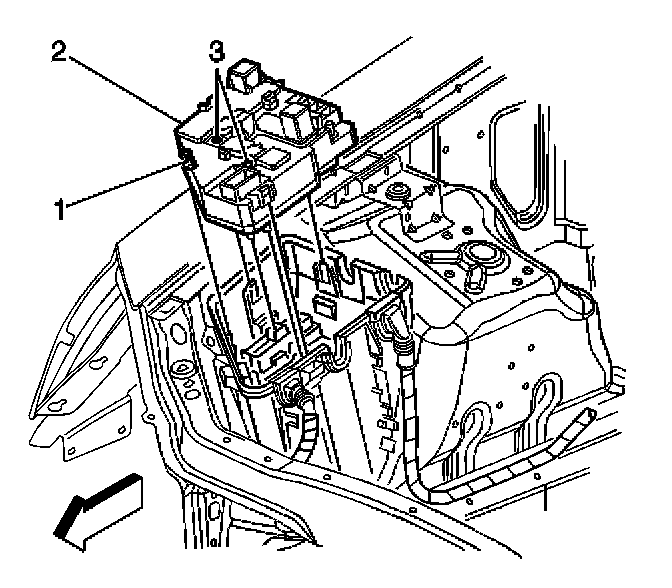 2
3
1