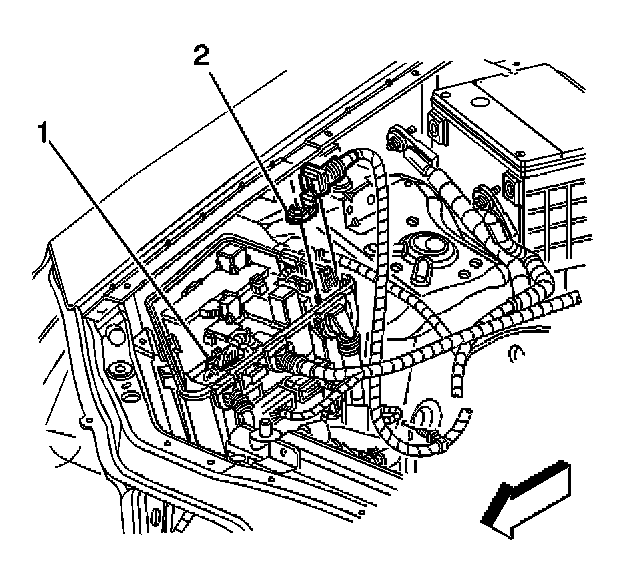 2
1