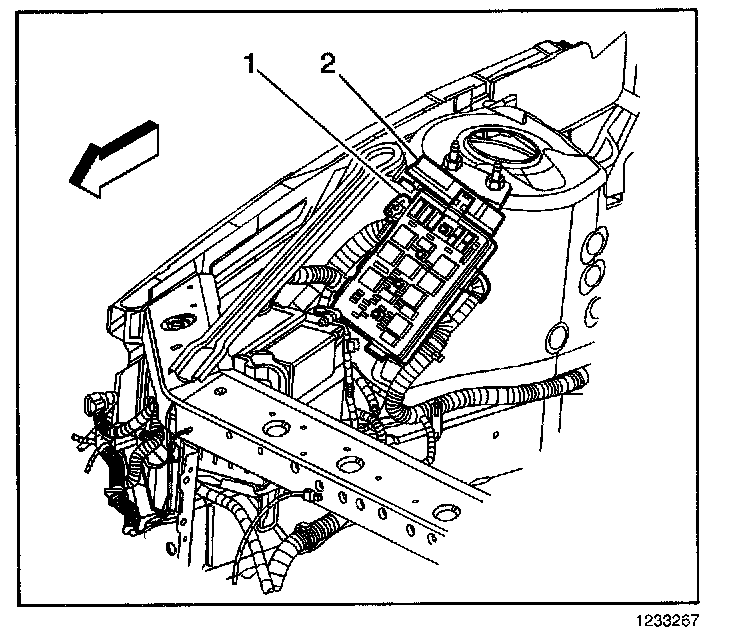 1
2
1233267