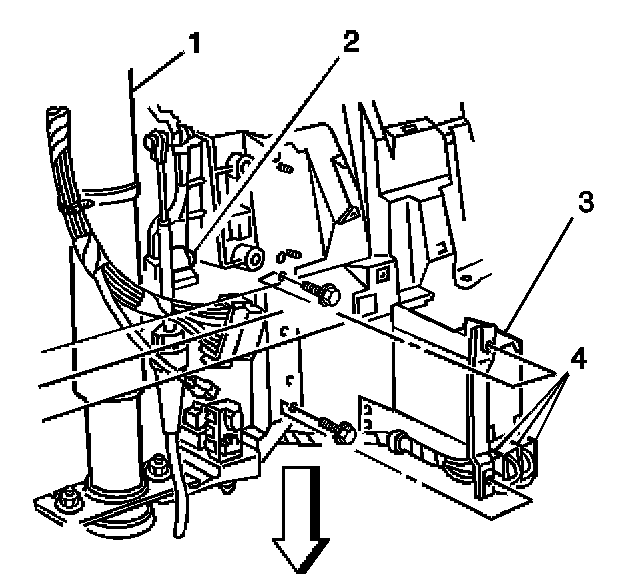 1
2
3
4