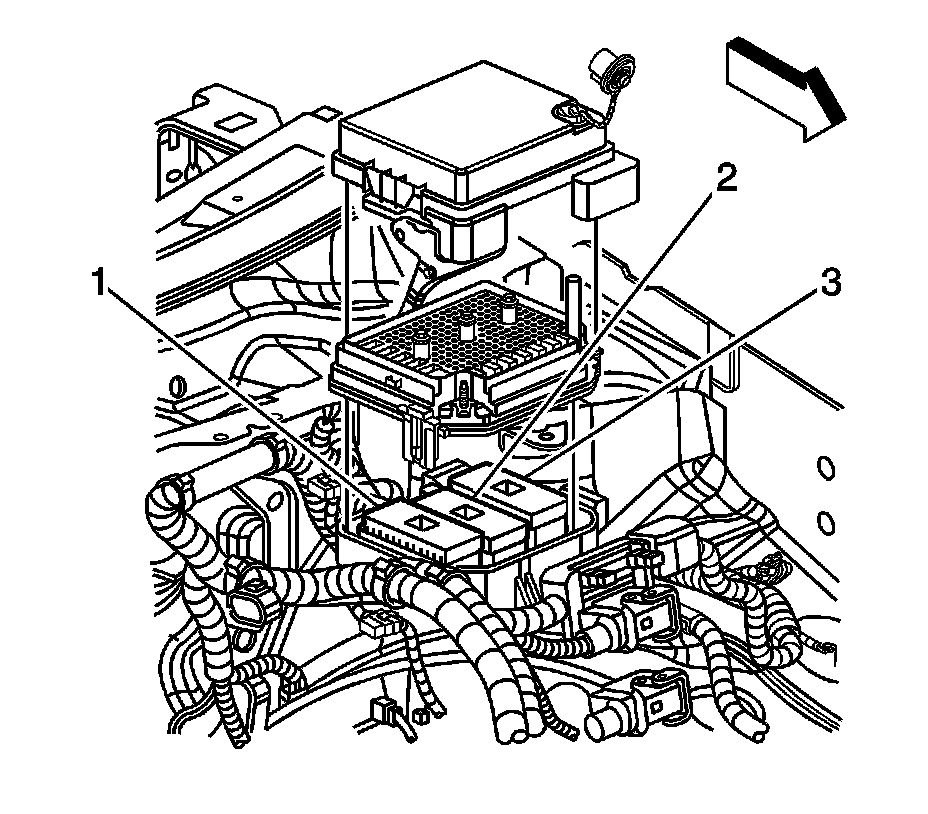 2
1
3