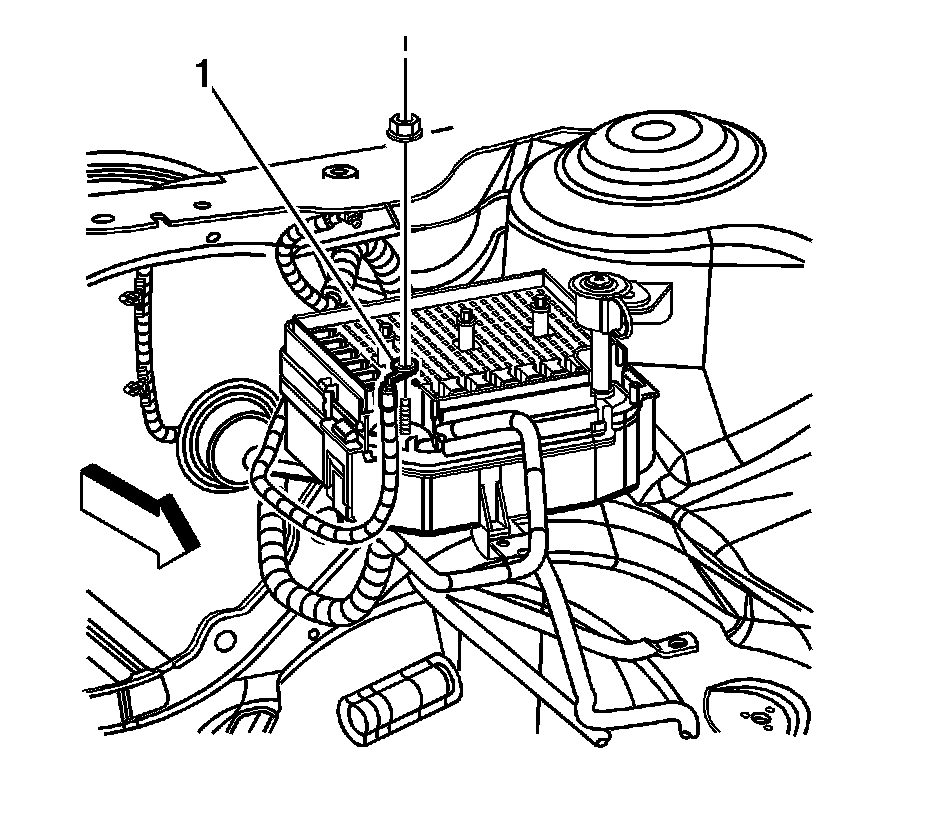 1