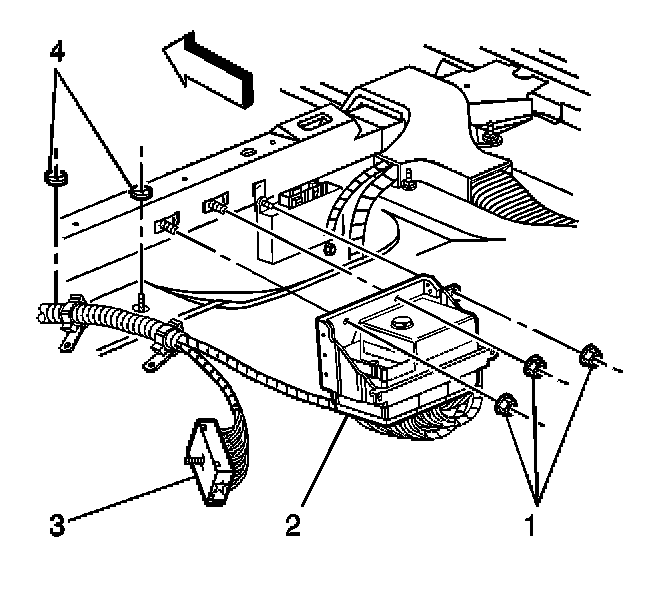 4
3
2
1