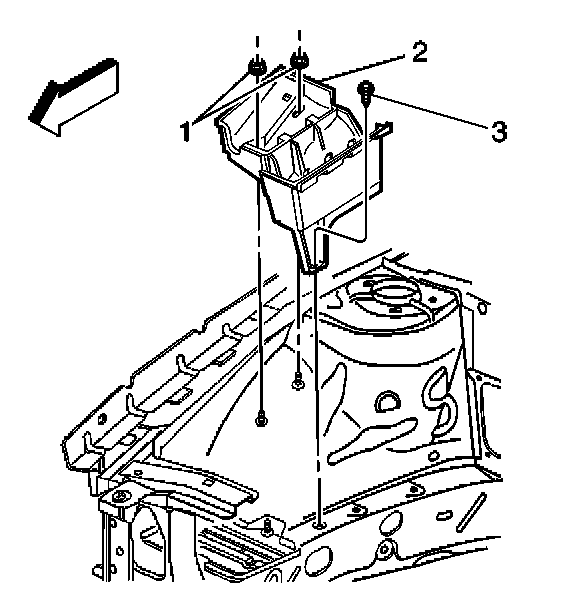 2
1
3