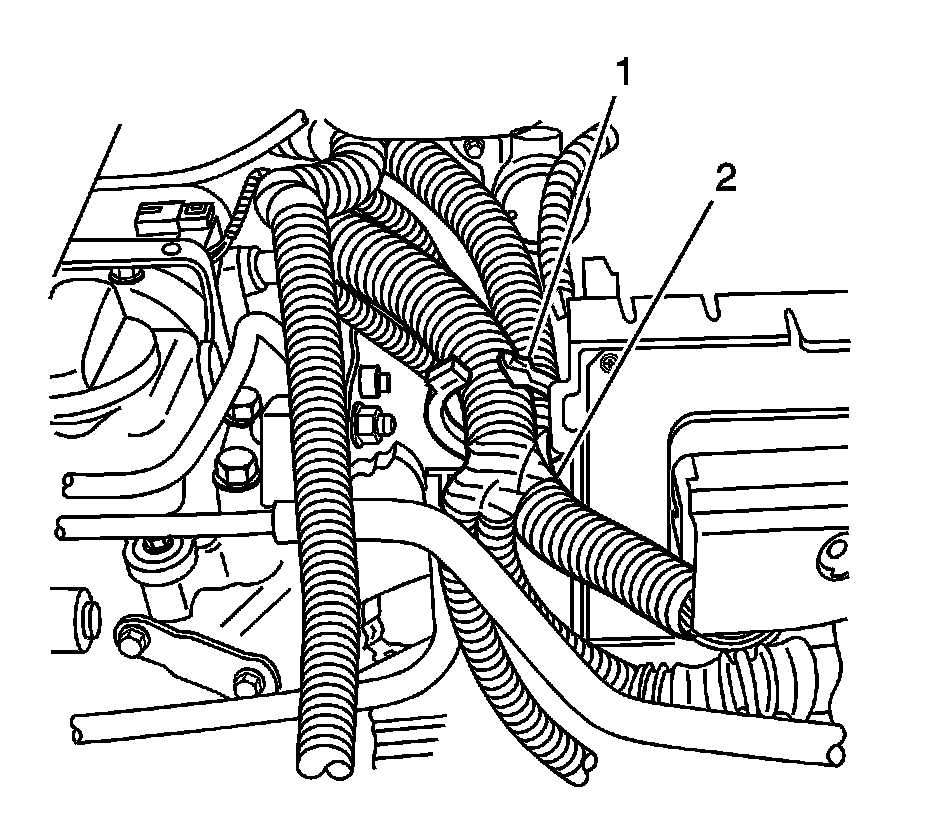 1
2