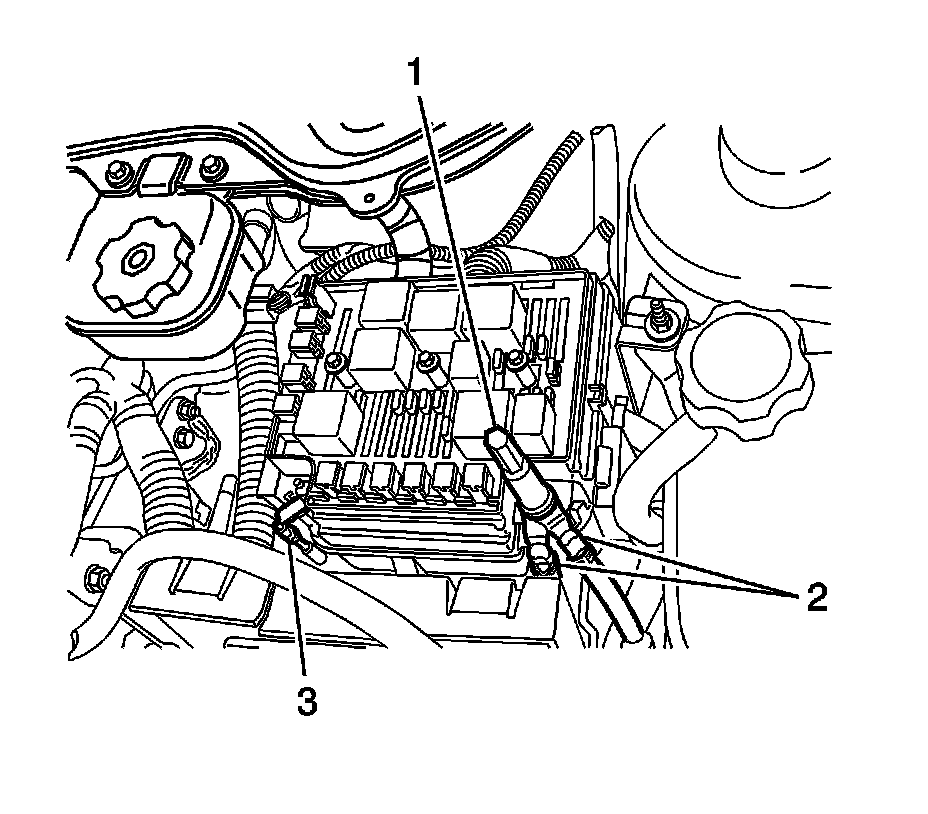 1
2
3