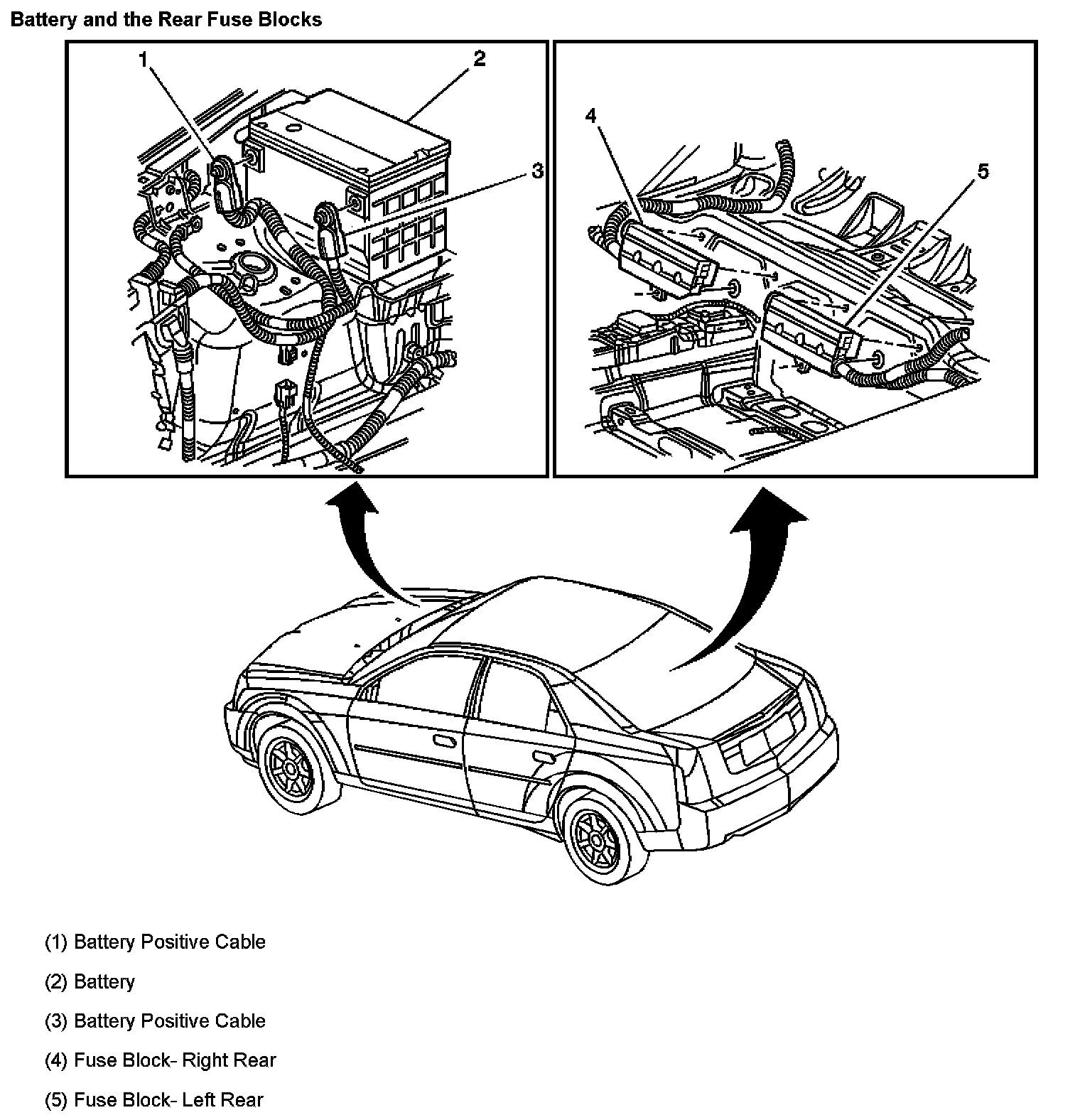 Battery and the Rear Fuse Blocks

1
2
3
4
5

(1) Battery Positive Cable

(2) Battery

(3) Battery Positive Cable

(4) Fuse Block- Right Rear

(5) Fuse Block- Left Rear