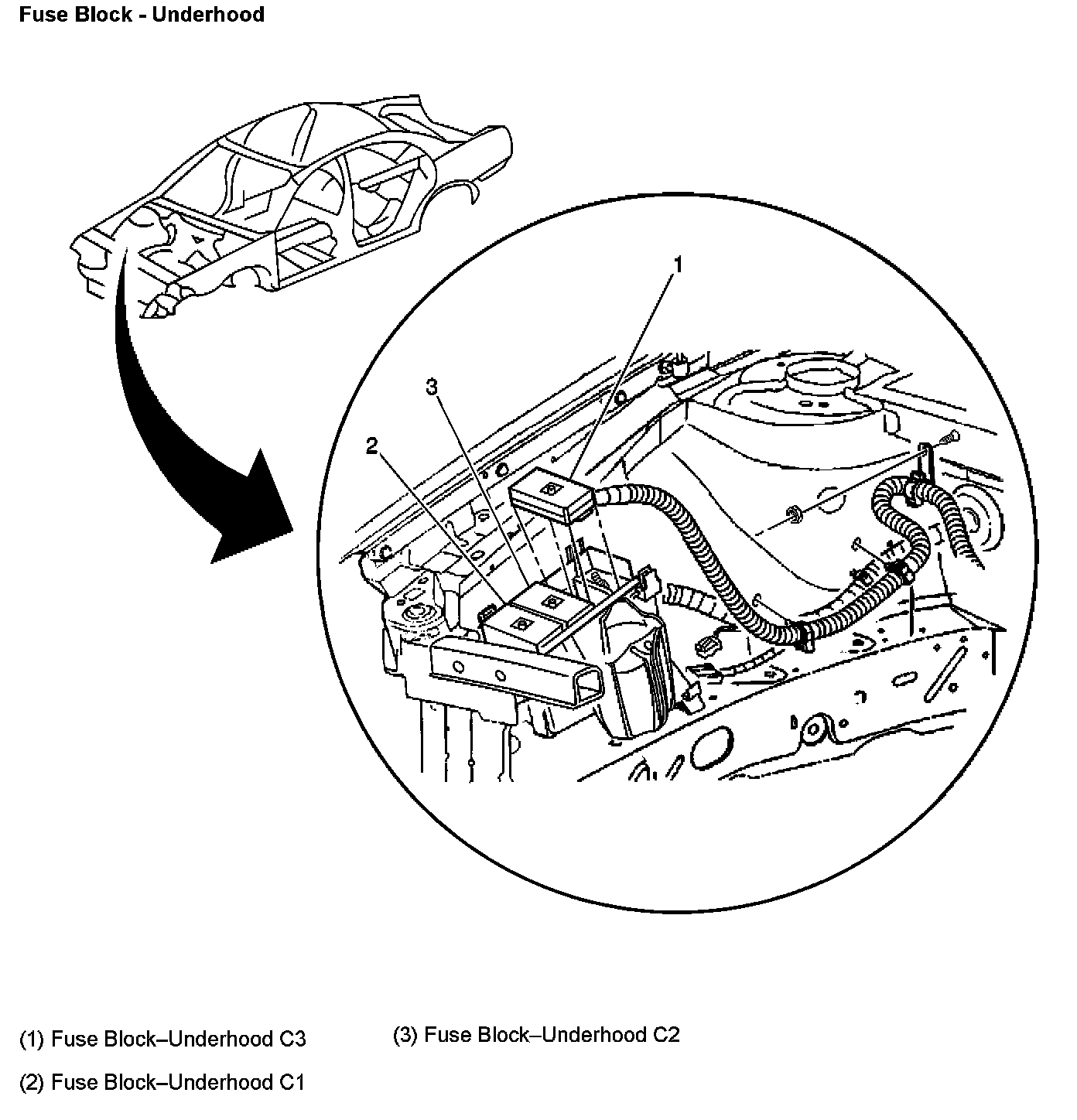 Fuse Block - Underhood

1

3

2

(1) Fuse Block–Underhood C3

(2) Fuse Block–Underhood C1

(3) Fuse Block–Underhood C2