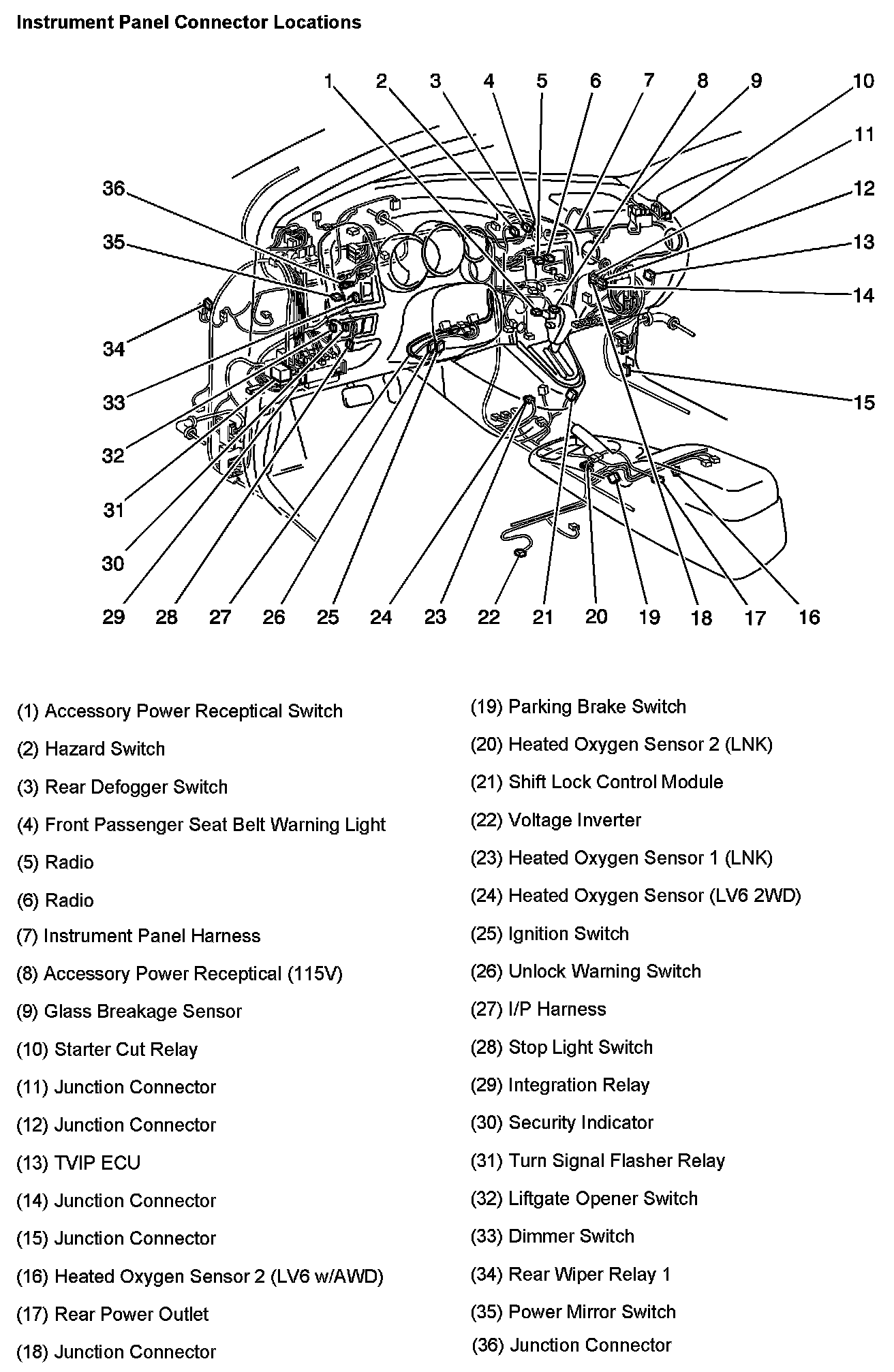 Instrument Panel Connector Locations

1 2 3 4 5 6 7 8 9 10
11
12
13
14
15
36
35
34
33
32
31
30
29 28 27 26 25 24 23 22 21 20 19 18 17 16

(1) Accessory Power Receptical Switch
(2) Hazard Switch
(3) Rear Defogger Switch
(4) Front Passenger Seat Belt Warning Light
(5) Radio
(6) Radio
(7) Instrument Panel Harness
(8) Accessory Power Receptical (115V)
(9) Glass Breakage Sensor
(10) Starter Cut Relay
(11) Junction Connector
(12) Junction Connector
(13) TVIP ECU
(14) Junction Connector
(15) Junction Connector
(16) Heated Oxygen Sensor 2 (LV6 w/AWD)
(17) Rear Power Outlet
(18) Junction Connector

(19) Parking Brake Switch
(20) Heated Oxygen Sensor 2 (LNK)
(21) Shift Lock Control Module
(22) Voltage Inverter
(23) Heated Oxygen Sensor 1 (LNK)
(24) Heated Oxygen Sensor (LV6 2WD)
(25) Ignition Switch
(26) Unlock Warning Switch
(27) I/P Harness
(28) Stop Light Switch
(29) Integration Relay
(30) Security Indicator
(31) Turn Signal Flasher Relay
(32) Liftgate Opener Switch
(33) Dimmer Switch
(34) Rear Wiper Relay 1
(35) Power Mirror Switch
(36) Junction Connector