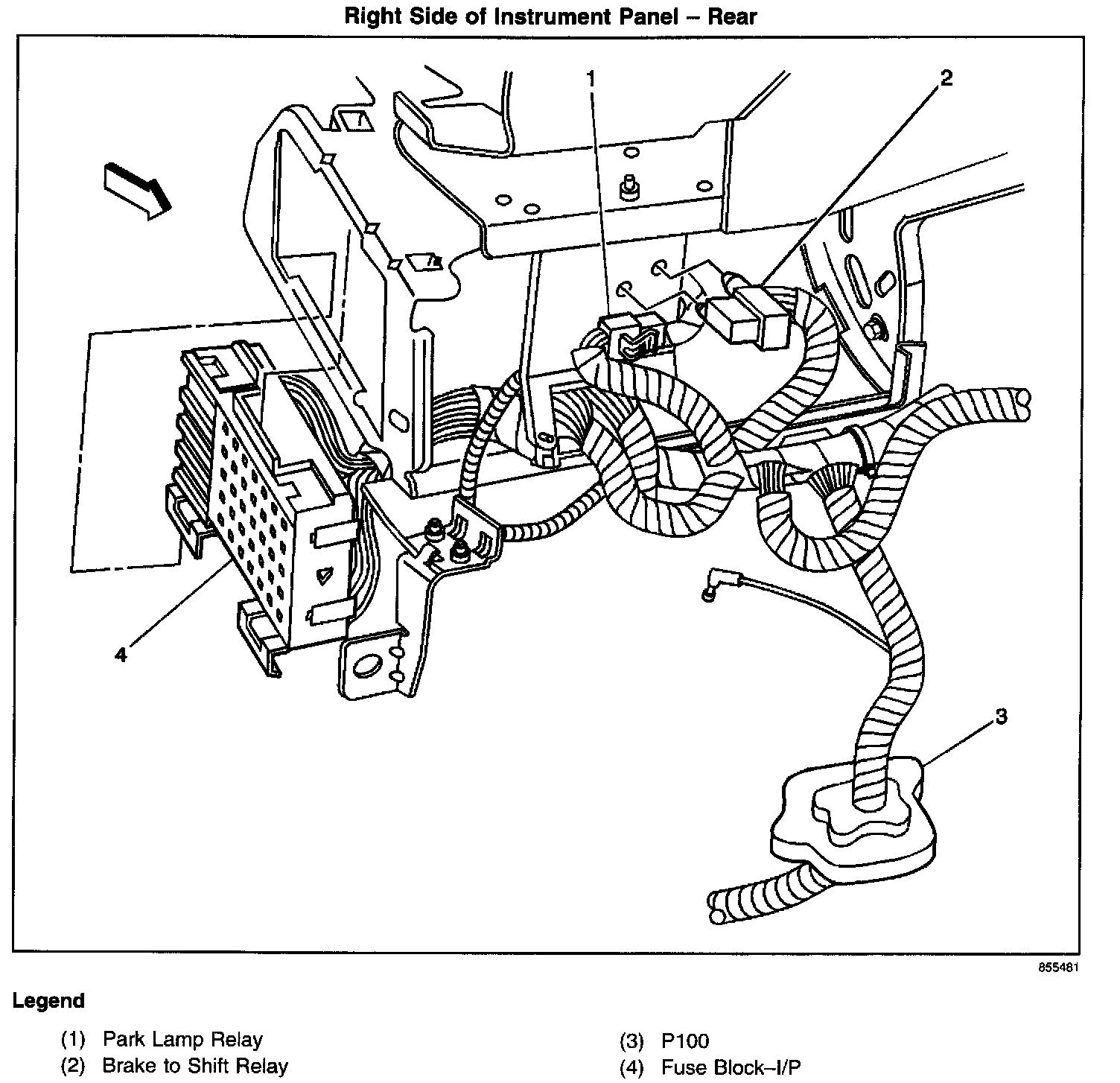 Right Side of Instrument Panel – Rear

1

2

4

3

855481

Legend

(1) Park Lamp Relay
(2) Brake to Shift Relay

(3) P100
(4) Fuse Block–I/P