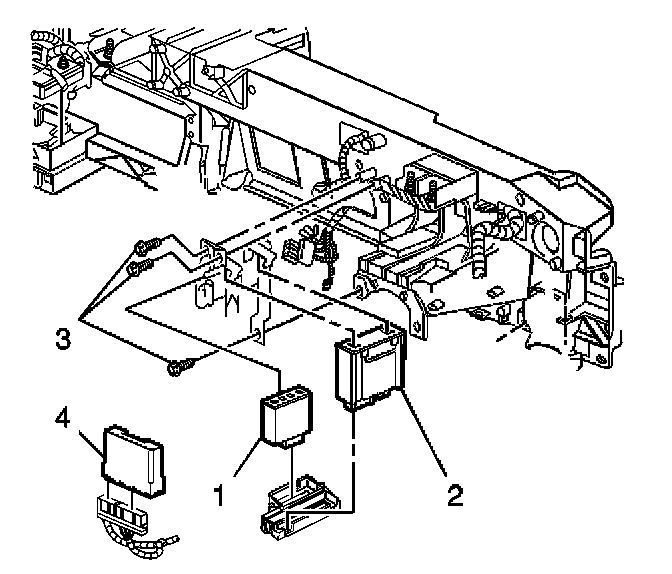 3
4
1
2