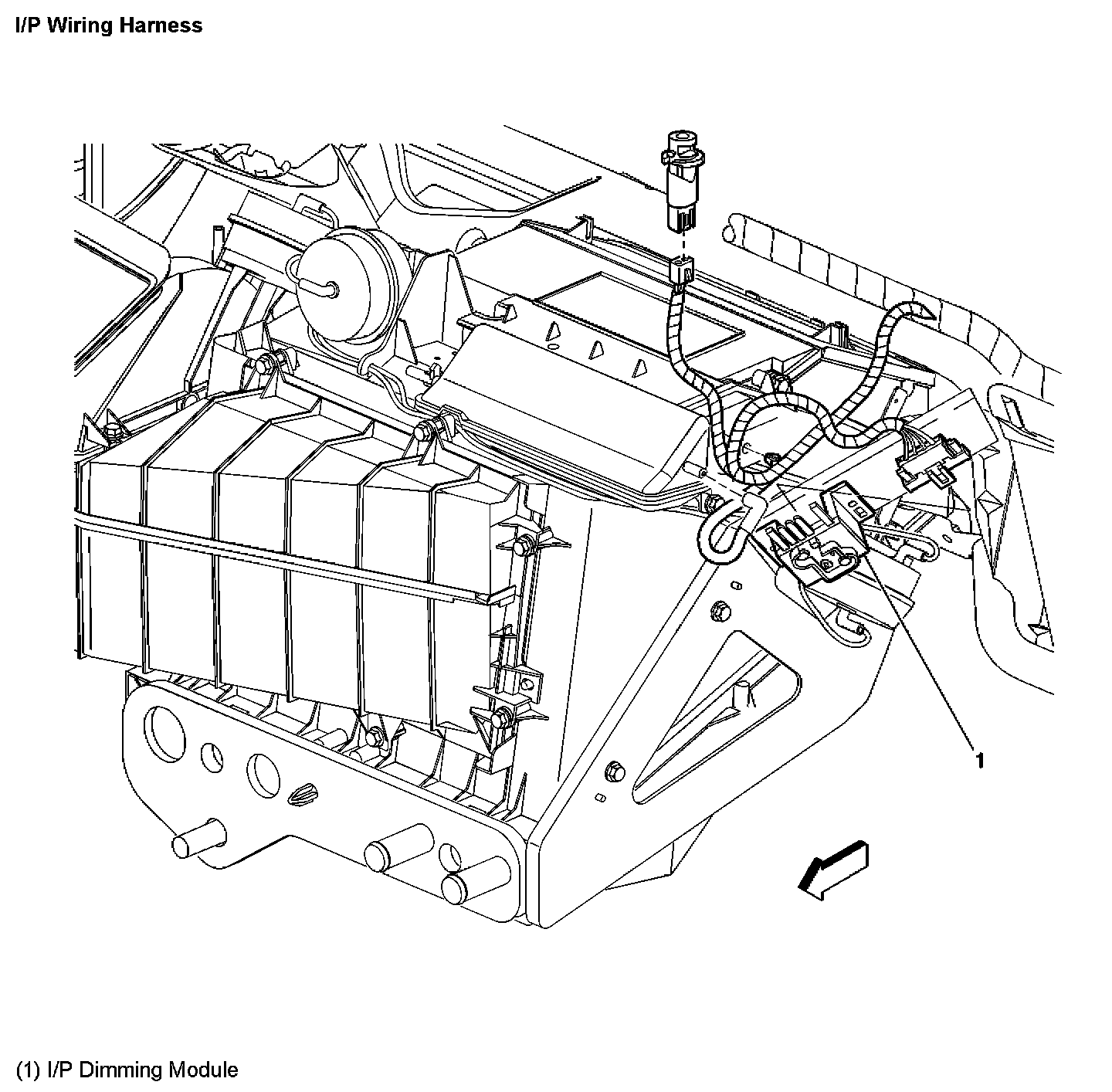 I/P Wiring Harness

1

(1) I/P Dimming Module