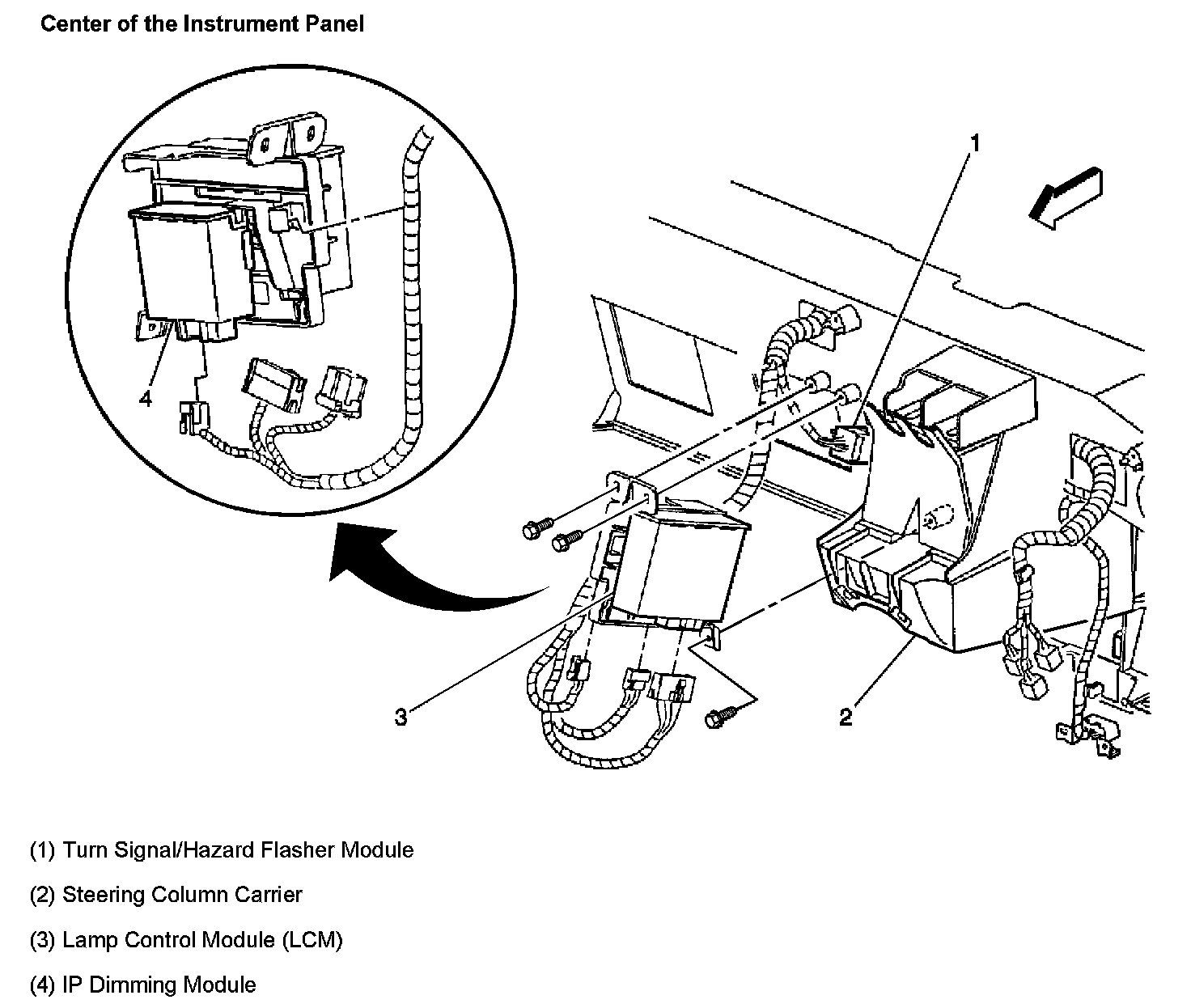 Center of the Instrument Panel

1

4

3

2

(1) Turn Signal/Hazard Flasher Module

(2) Steering Column Carrier

(3) Lamp Control Module (LCM)

(4) IP Dimming Module