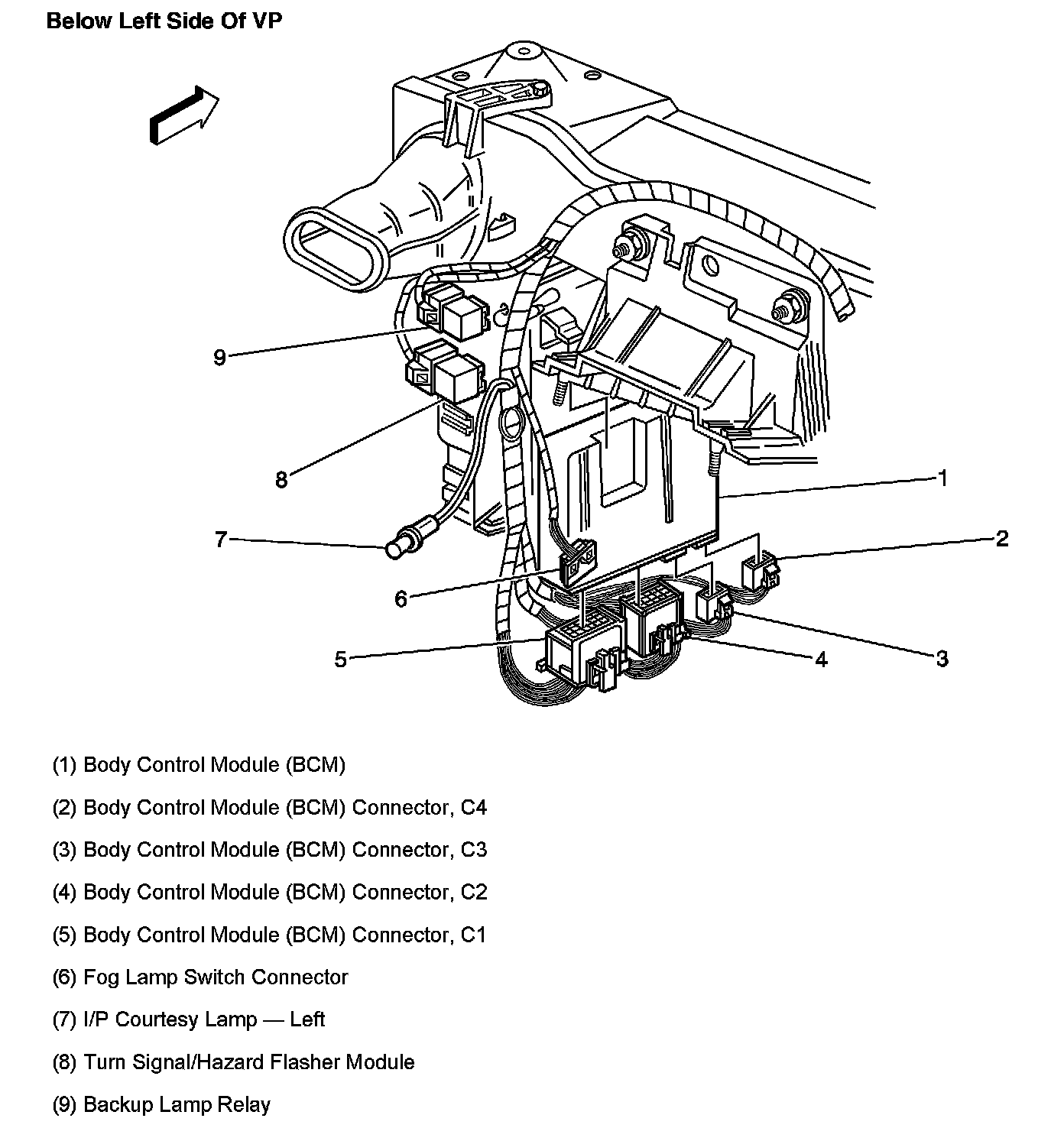 Below Left Side Of VP

9

8

7

6

5

1

2

4

3

(1) Body Control Module (BCM)

(2) Body Control Module (BCM) Connector, C4

(3) Body Control Module (BCM) Connector, C3

(4) Body Control Module (BCM) Connector, C2

(5) Body Control Module (BCM) Connector, C1

(6) Fog Lamp Switch Connector

(7) I/P Courtesy Lamp — Left

(8) Turn Signal/Hazard Flasher Module

(9) Backup Lamp Relay