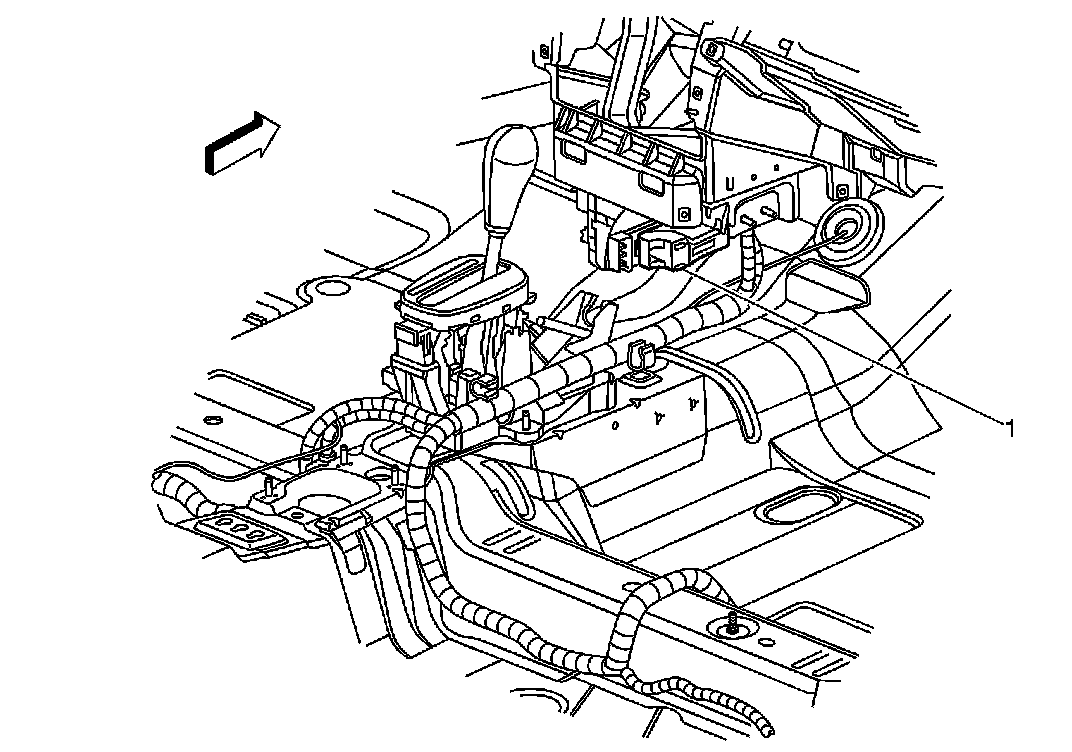 1