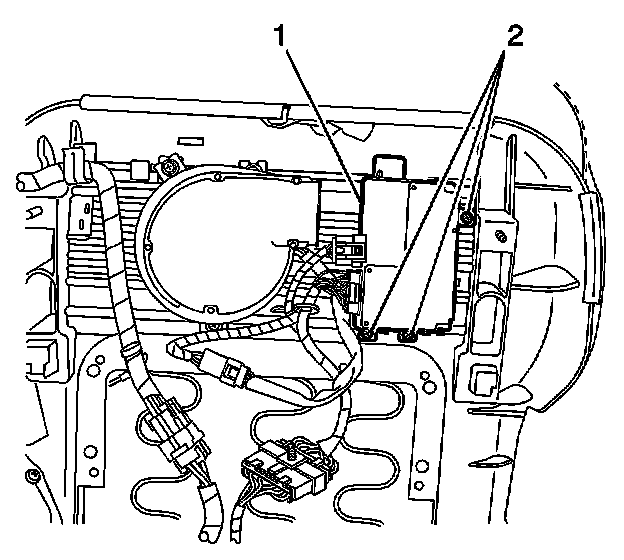 1
2