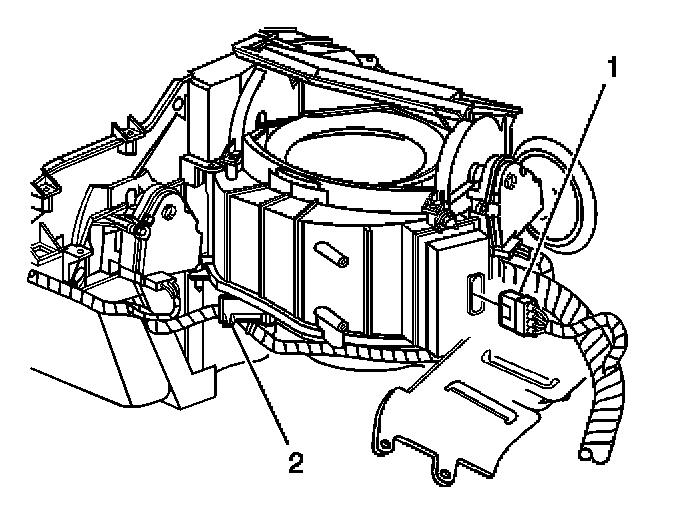 1

2