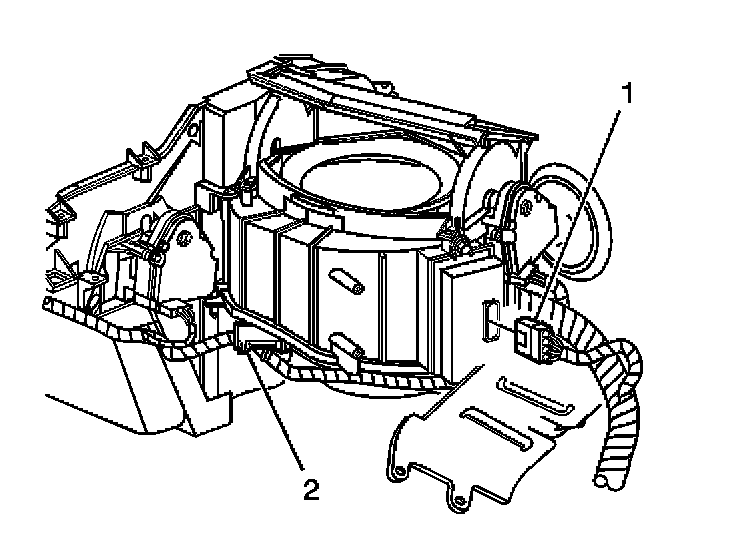 1

2