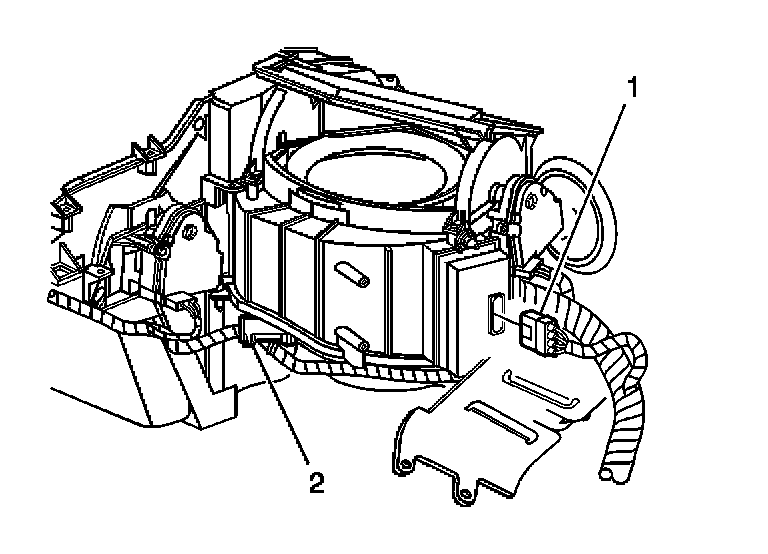 1

2