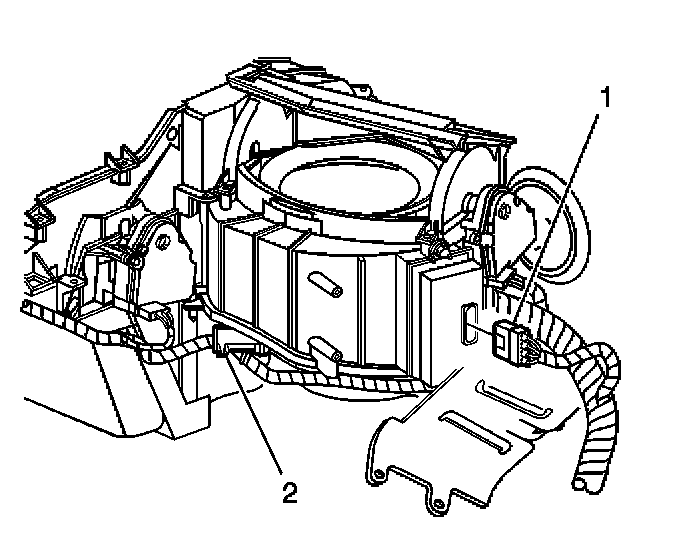 1

2