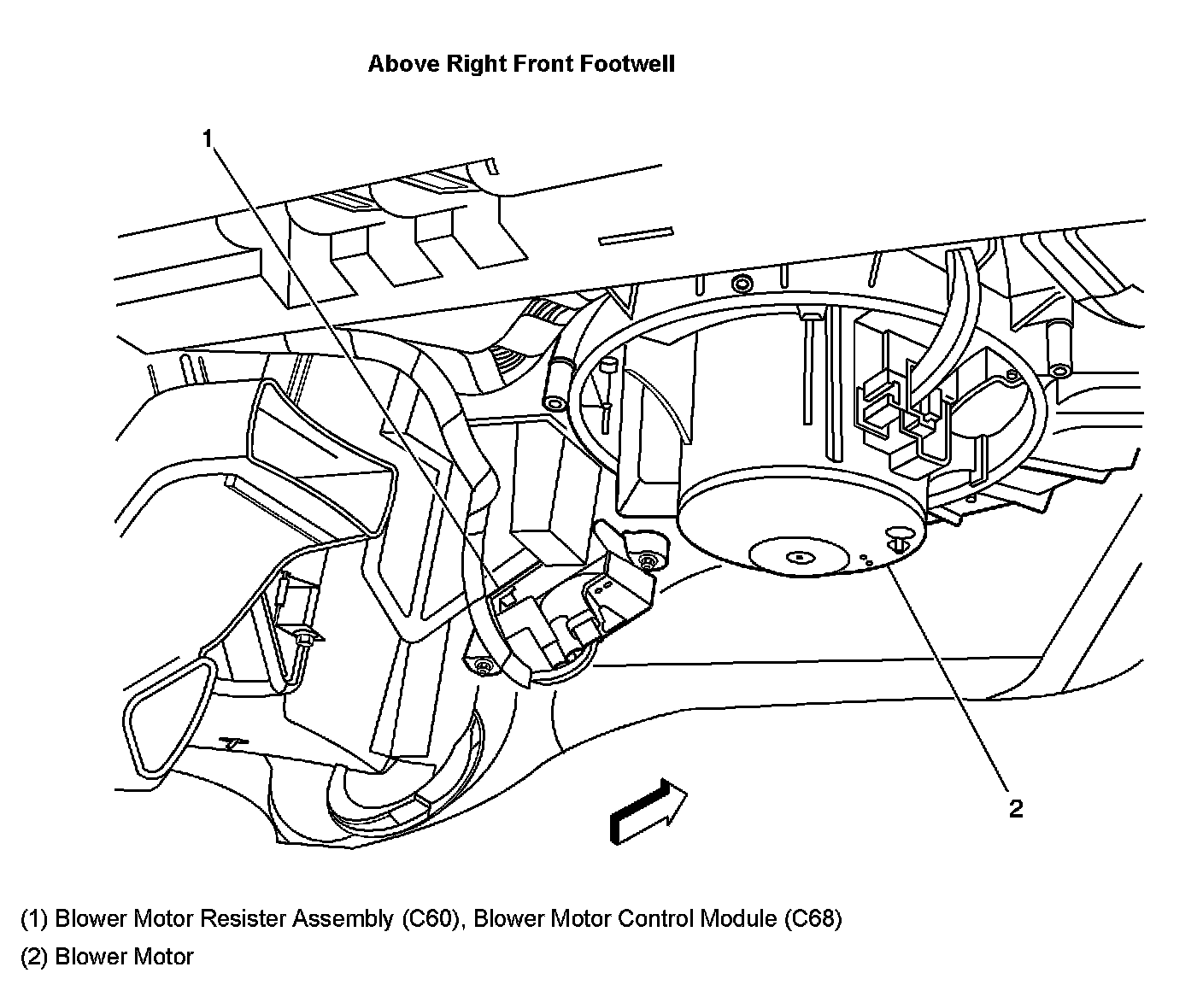 Above Right Front Footwell

1

2

(1) Blower Motor Resister Assembly (C60), Blower Motor Control Module (C68)

(2) Blower Motor