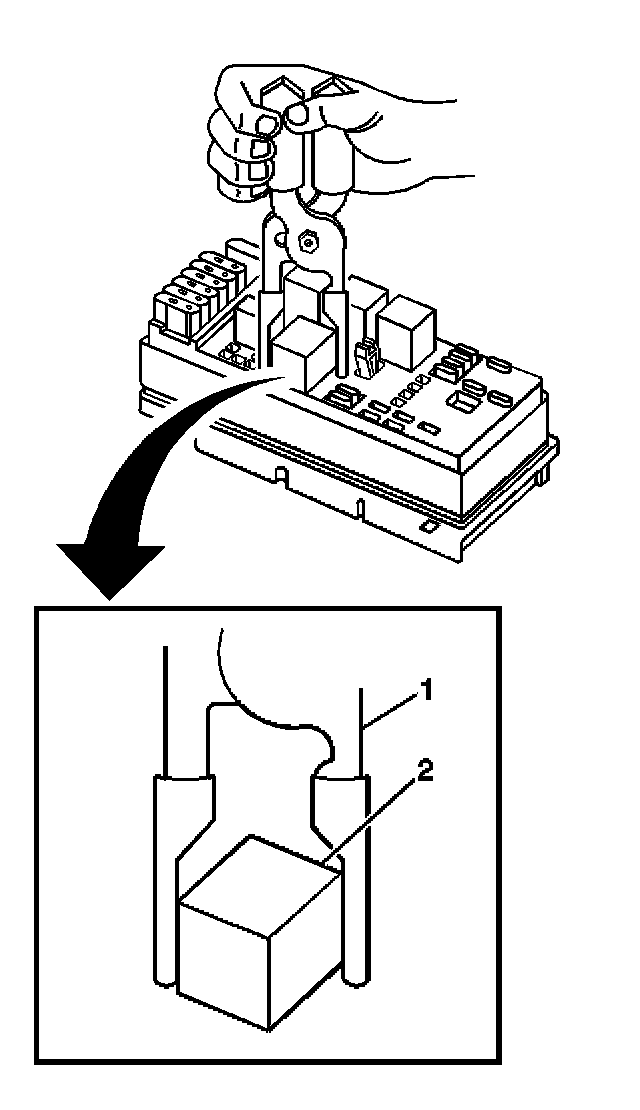 1
2