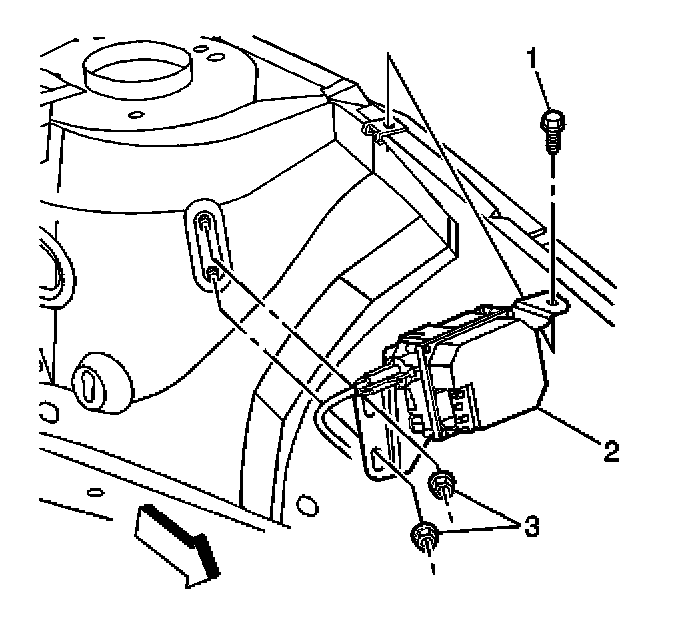 1
2
3