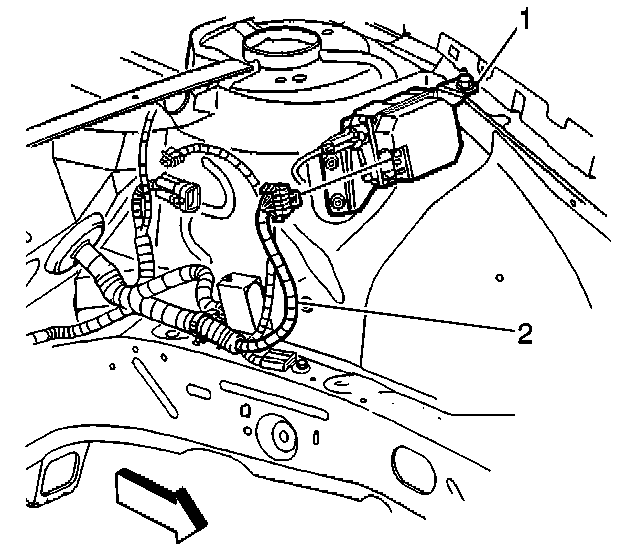 1
2