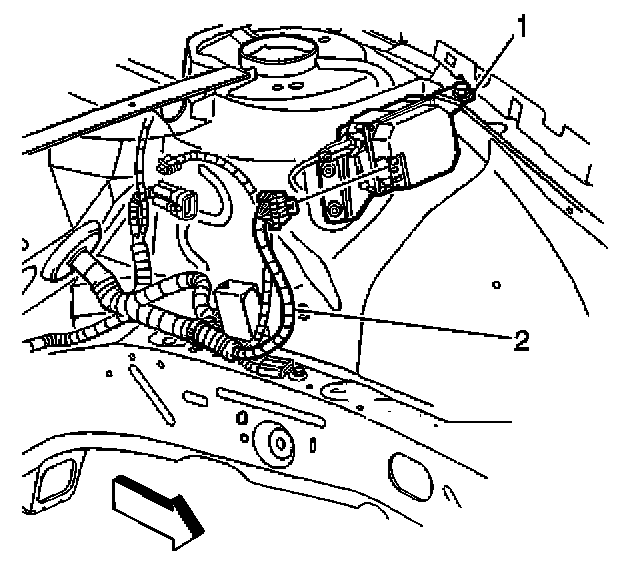 1
2