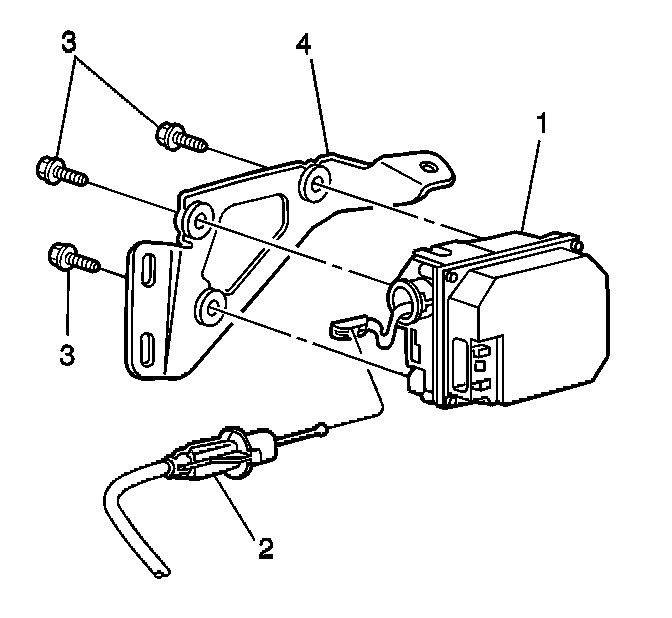 3
4
1
3
2