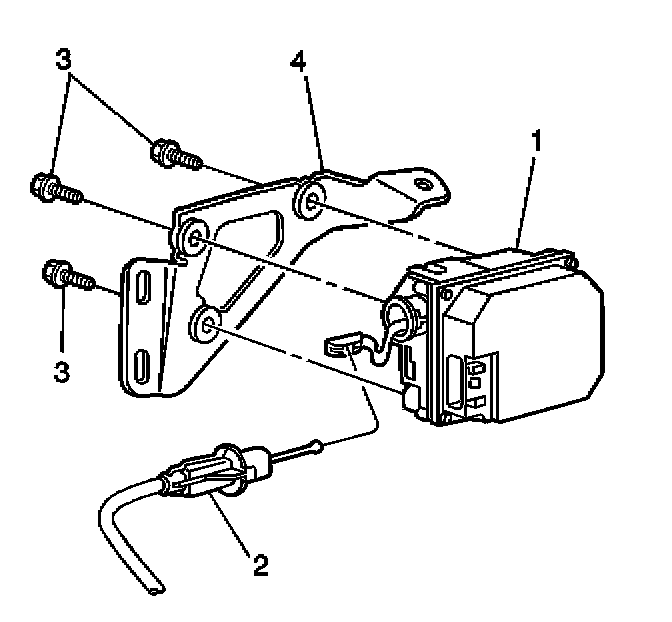 3
4
1
3
2