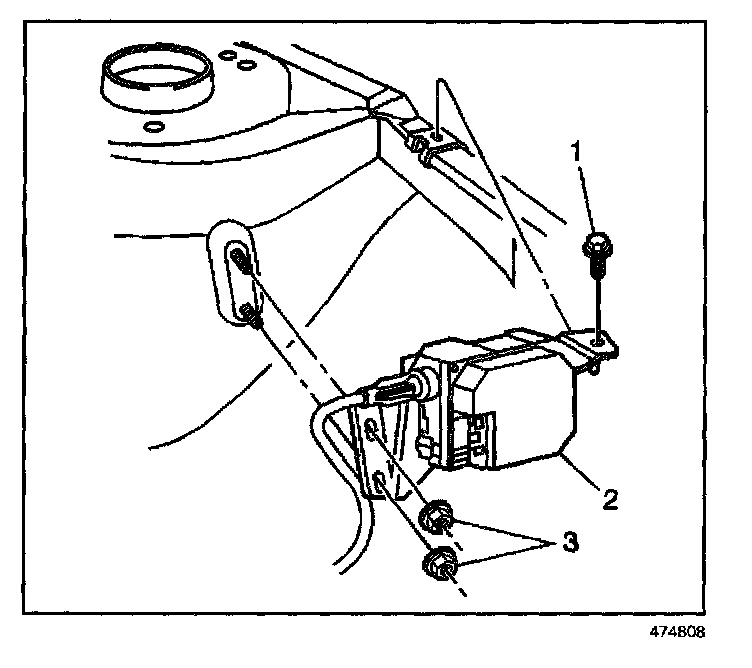 1
2
3
474808