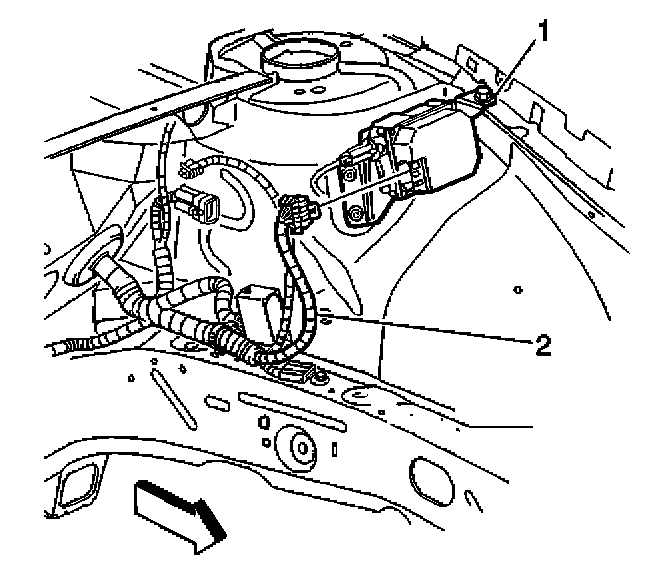 1

2