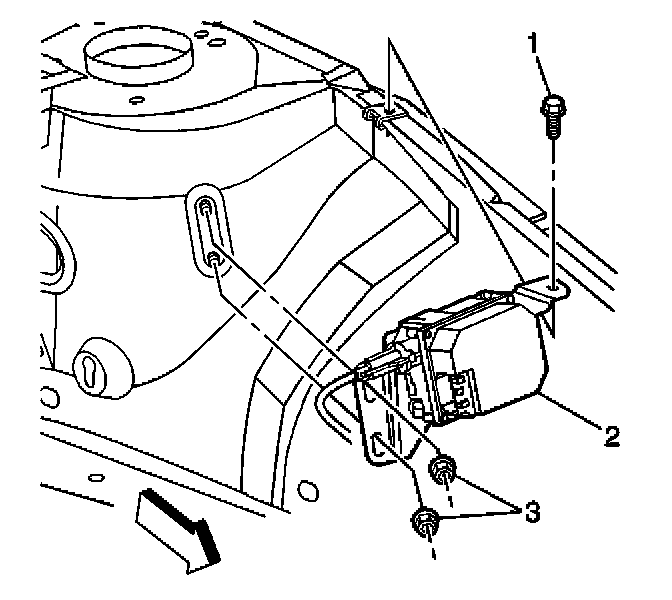 1
2
3