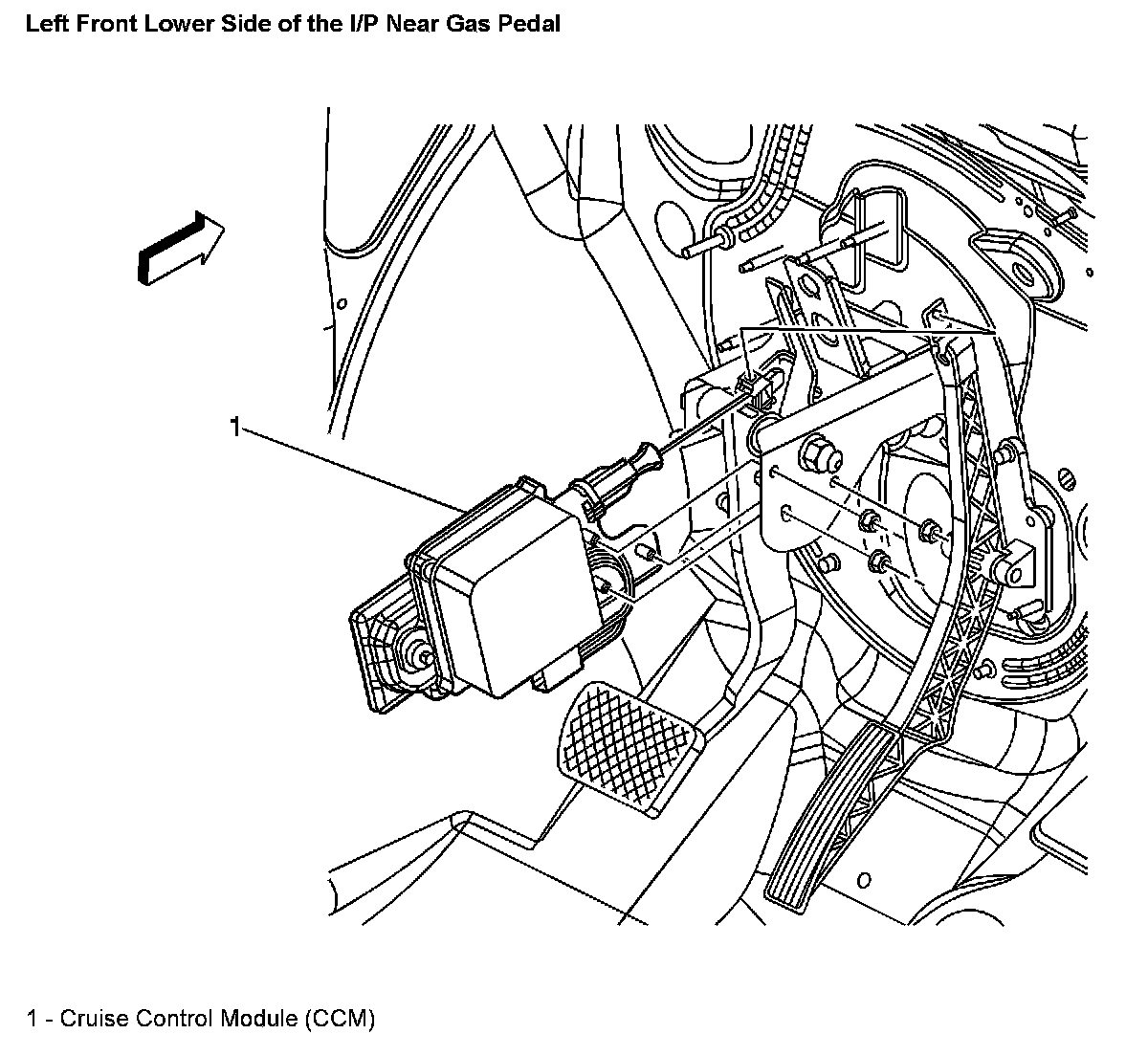 Left Front Lower Side of the I/P Near Gas Pedal

1

1 - Cruise Control Module (CCM)