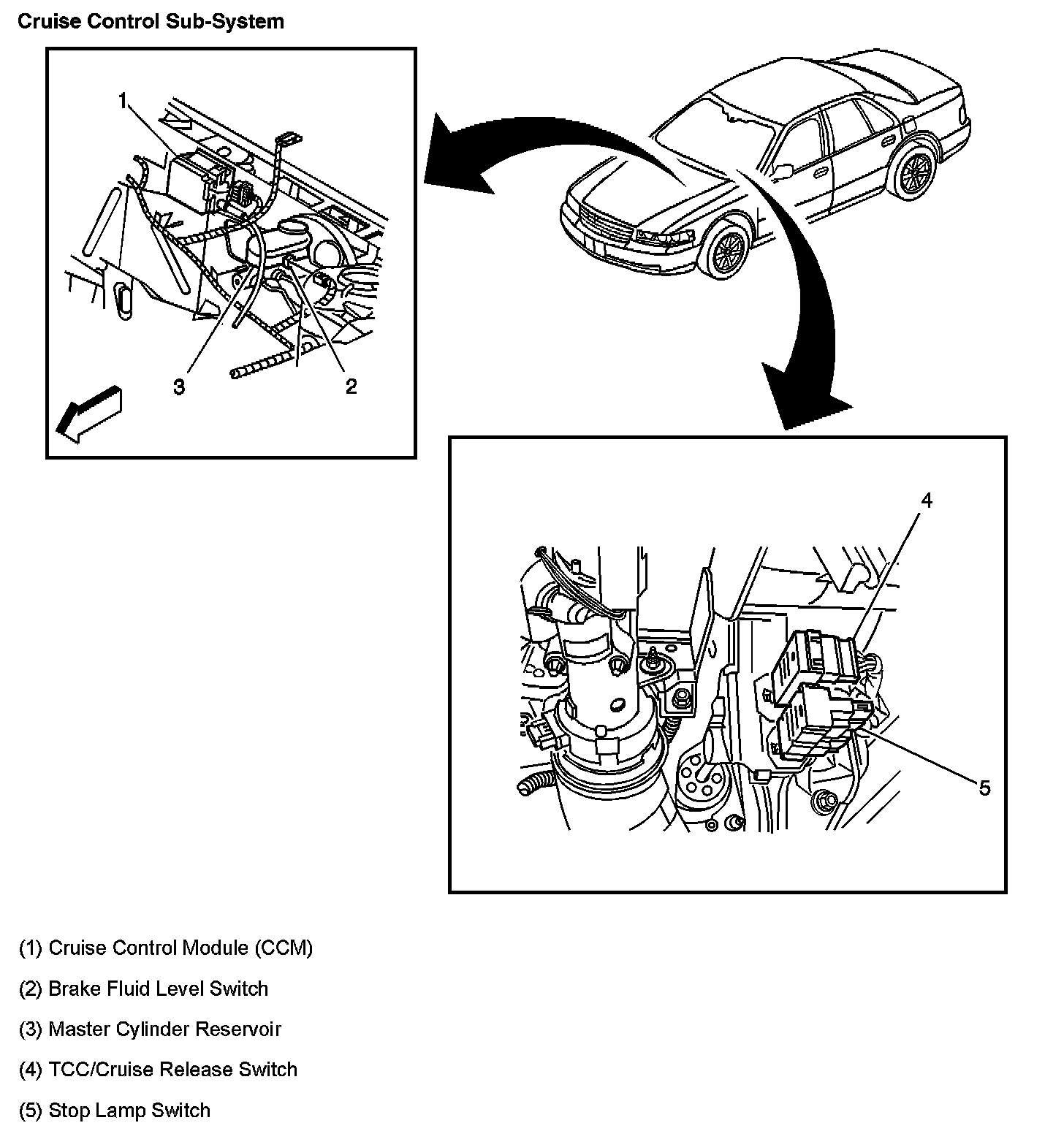 Cruise Control Sub-System

1

3

2

4

5

(1) Cruise Control Module (CCM)

(2) Brake Fluid Level Switch

(3) Master Cylinder Reservoir

(4) TCC/Cruise Release Switch

(5) Stop Lamp Switch